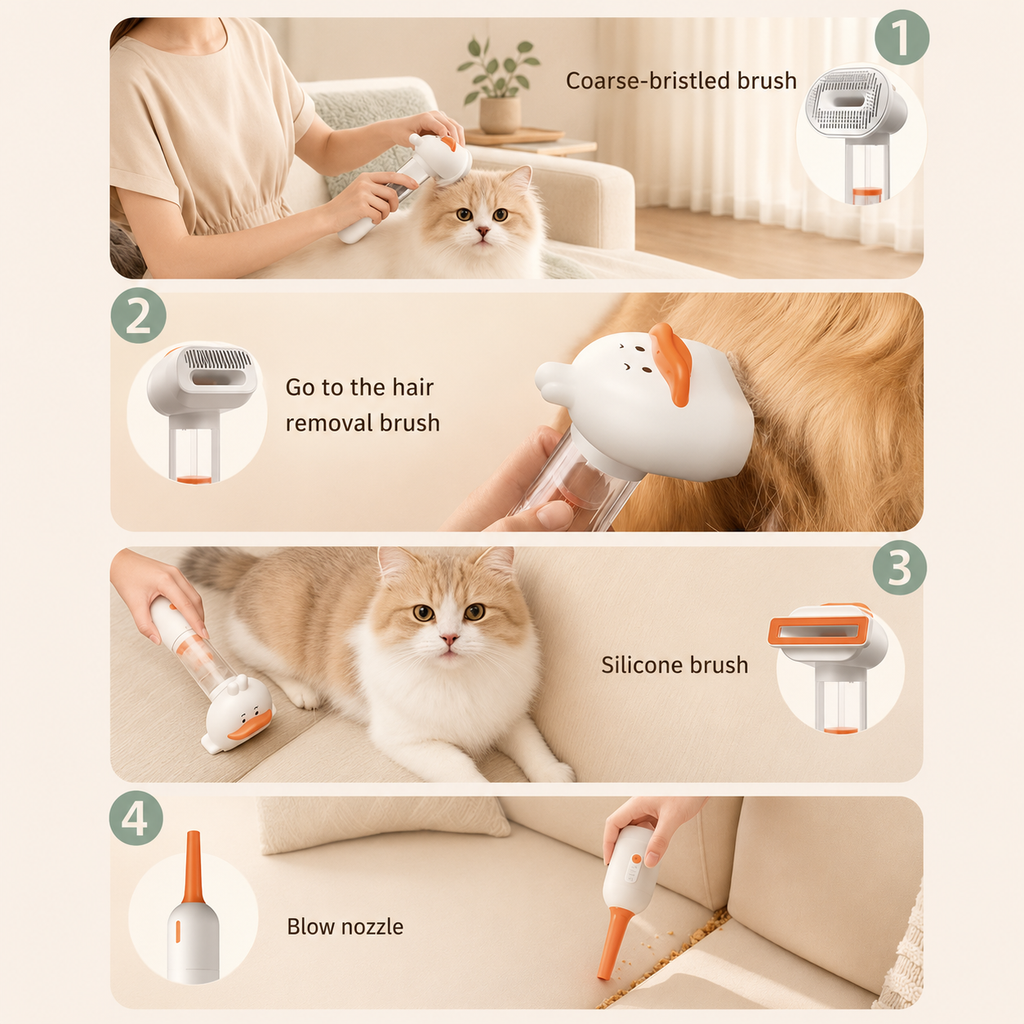 1
Coarse-bristled brush

2
Go to the hair removal brush

3
Silicone brush

4
Blow nozzle